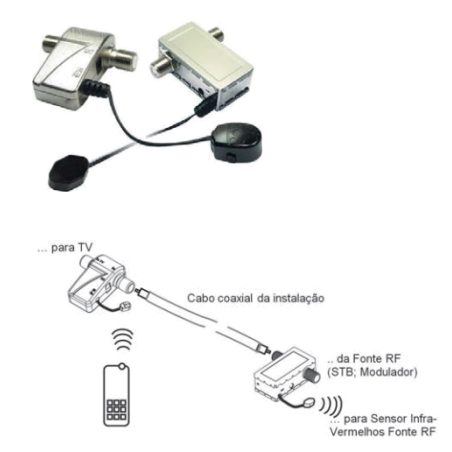 ... para TV

Cabo coaxial da instalação

.. da Fonte RF (STB; Modulador)

... para Sensor Infra-Vermelhos Fonte RF